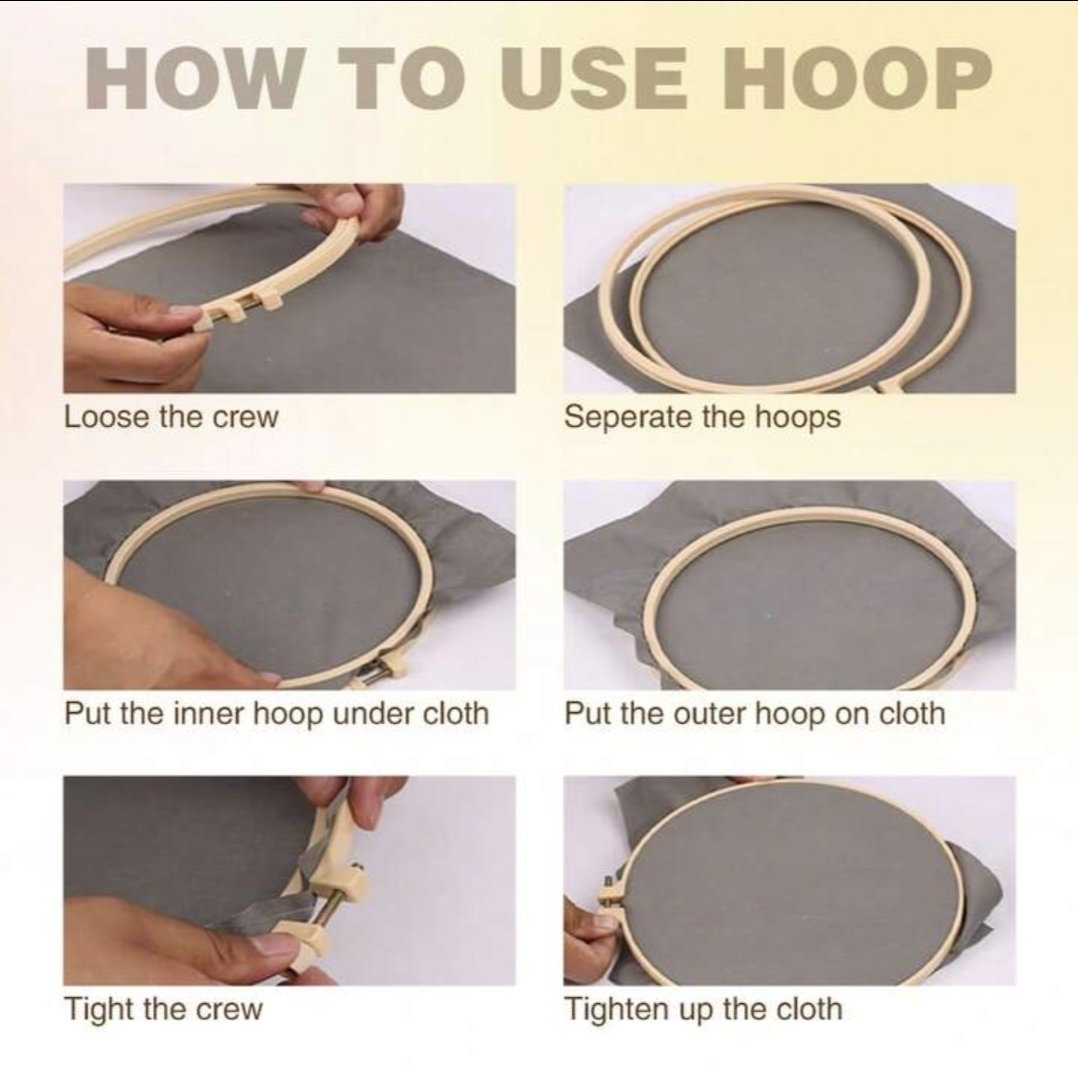 HOW TO USE HOOP

Loose the crew

Seperate the hoops

Put the inner hoop under cloth

Put the outer hoop on cloth

Tight the crew

Tighten up the cloth