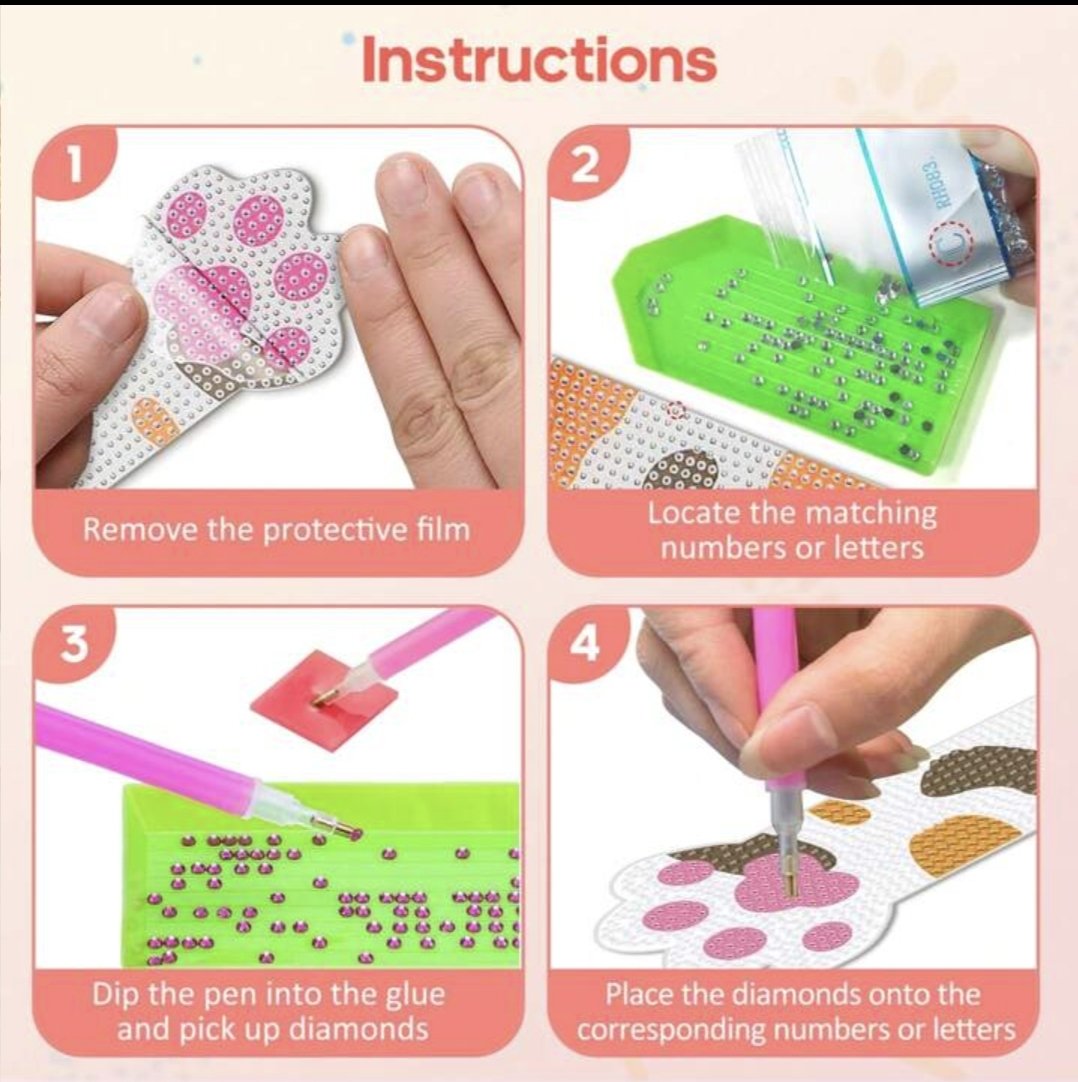 Instructions

1

Remove the protective film

2

C

RH083

Locate the matching numbers or letters

3

Dip the pen into the glue and pick up diamonds

4

Place the diamonds onto the corresponding numbers or letters